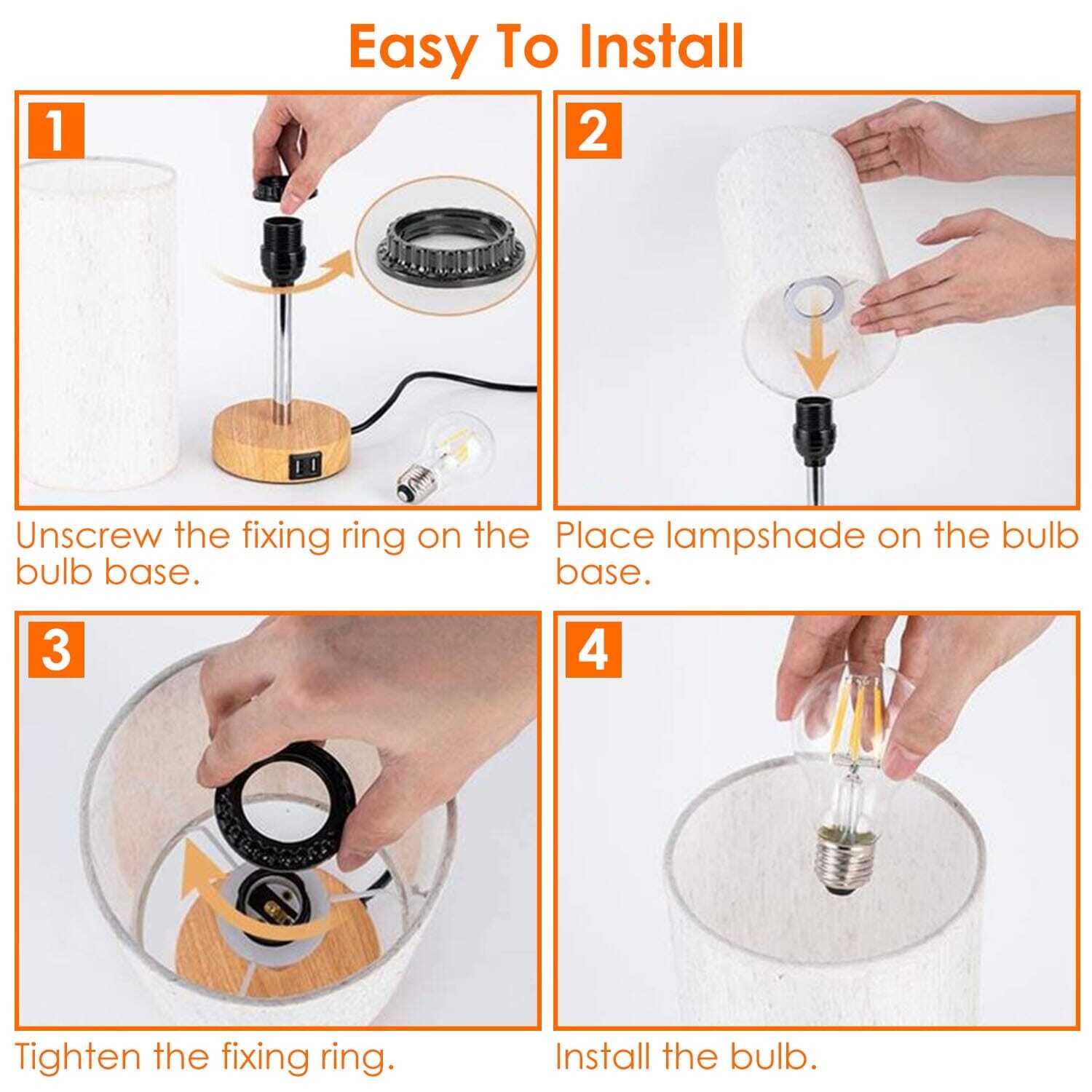 Easy To Install

1

Unscrew the fixing ring on the bulb base.

2

Place lampshade on the bulb base.

3

Tighten the fixing ring.

4

Install the bulb.